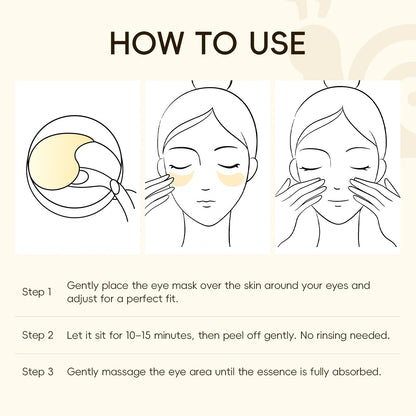 HOW TO USE

Step 1 Gently place the eye mask over the skin around your eyes and adjust for a perfect fit.

Step 2 Let it sit for 10-15 minutes, then peel off gently. No rinsing needed.

Step 3 Gently massage the eye area until the essence is fully absorbed.