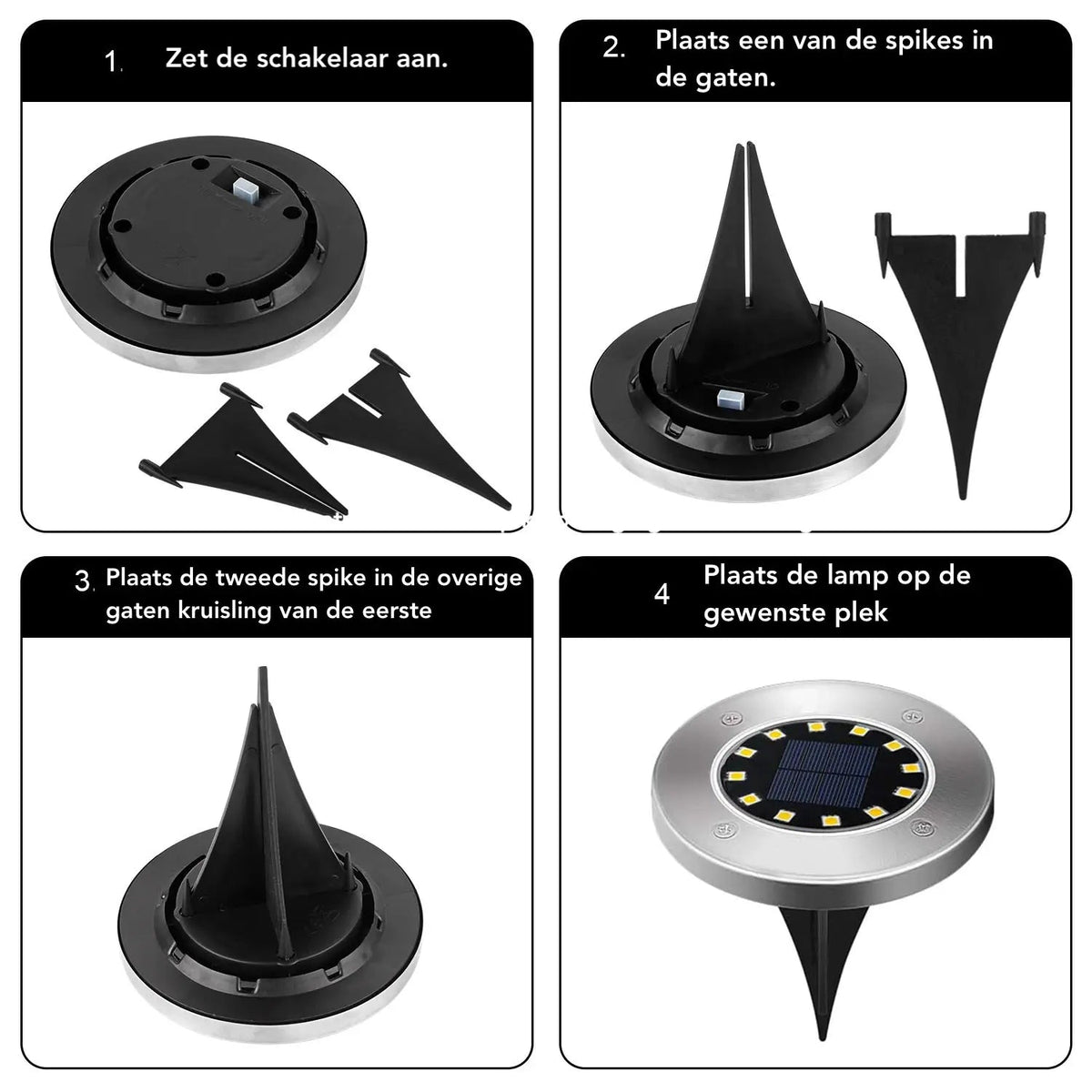 1. Zet de schakelaar aan.

2. Plaats een van de spikes in de gaten.

3. Plaats de tweede spike in de overige gaten kruisling van de eerste

4 Plaats de lamp op de gewenste plek