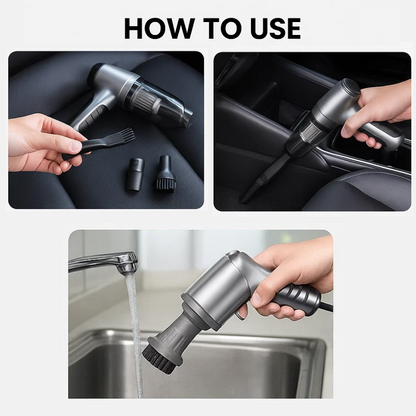 HOW TO USE